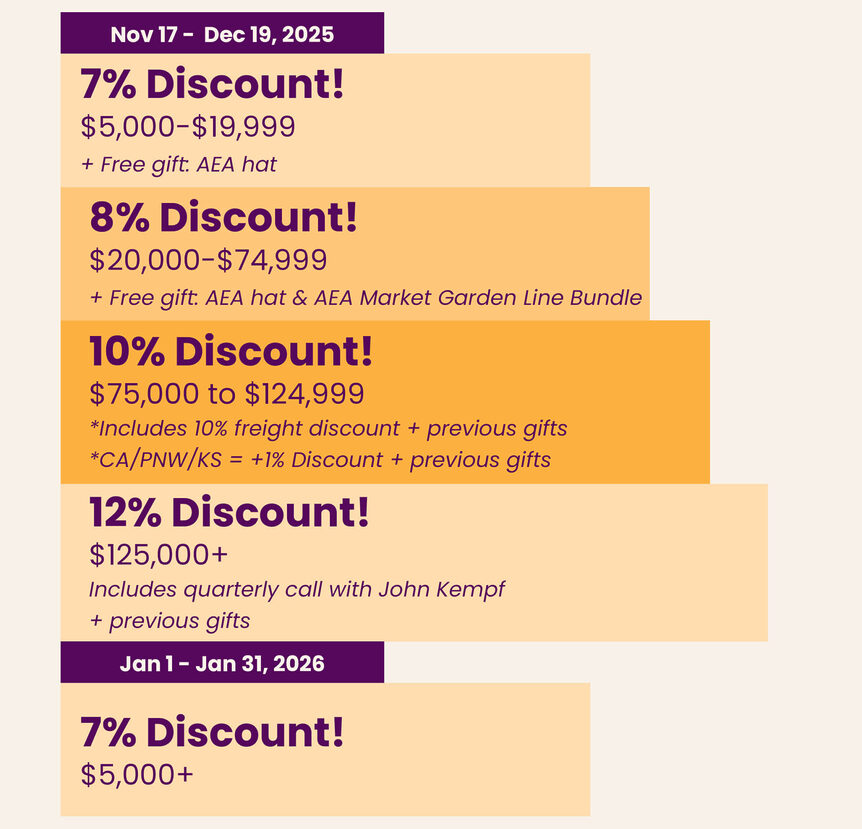 Nov 17 - Dec 19, 2025

7% Discount!

$5,000-$19,999

+ Free gift: AEA hat

8% Discount!

$20,000-$74,999

+ Free gift: AEA hat & AEA Market Garden Line Bundle

10% Discount!

$75,000 to $124,999

*Includes 10% freight discount + previous gifts

*CA/PNW/KS = +1% Discount + previous gifts

12% Discount!

$125,000+

Includes quarterly call with John Kempf + previous gifts

Jan 1 - Jan 31, 2026

7% Discount!

$5,000+